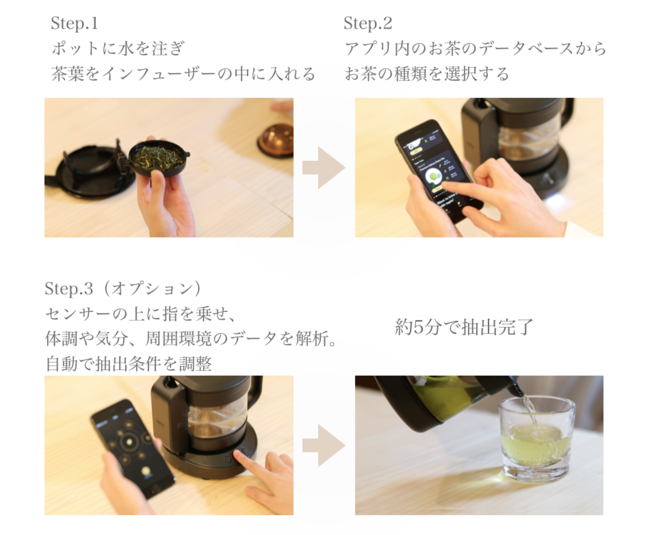 Step.1
ポットに水を注ぎ
茶葉をインフューザーの中に入れる

Step.2
アプリ内のお茶のデータベースから
お茶の種類を選択する

Step.3（オプション）
センサーの上に指を乗せ、
体調や気分、周囲環境のデータを解析。
自動で抽出条件を調整

約5分で抽出完了